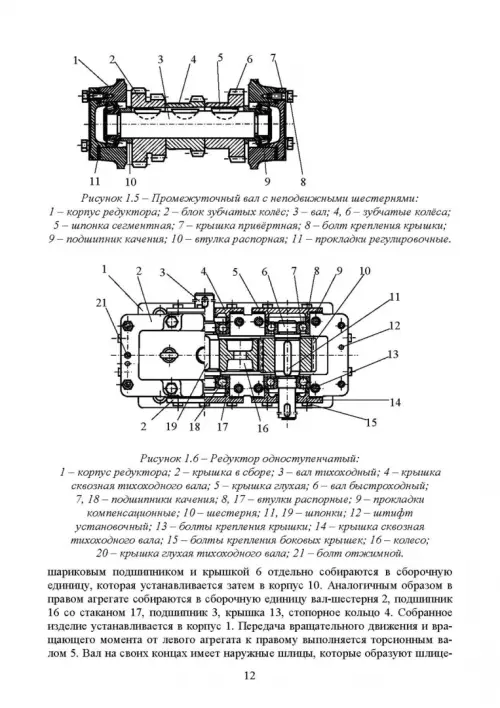 1 2 3 4 5 6 7

11 10 9 8

Рисунок 1.5 – Промежуточный вал с неподвижными шестернями: 1 – корпус редуктора; 2 – блок зубчатых колёс; 3 – вал; 4, 6 – зубчатые колёса; 5 – шпонка сегментная; 7 – крышка привёртная; 8 – болт крепления крышки; 9 – подшипник качения; 10 – втулка распорная; 11 – прокладки регулировочные.

1 2 3 4 5 6 7 8 9 10

21 11 12 13 14 15

2 19 18 17 16

Рисунок 1.6 – Редуктор одноступенчатый: 1 – корпус редуктора; 2 – крышка в сборе; 3 – вал тихоходный; 4 – крышка сквозная тихоходного вала; 5 – крышка глухая; 6 – вал быстроходный; 7, 18 – подшипники качения; 8, 17 – втулки распорные; 9 – прокладки компенсационные; 10 – шестерня; 11, 19 – шпонки; 12 – штифт установочный; 13 – болты крепления крышки; 14 – крышка сквозная тихоходного вала; 15 – болты крепления боковых крышек; 16 – колесо; 20 – крышка глухая тихоходного вала; 21 – болт отжимной.

шариковым подшипником и крышкой 6 отдельно собираются в сборочную единицу, которая устанавливается затем в корпус 10. Аналогичным образом в правом агрегате собираются в сборочную единицу вал-шестерня 2, подшипник 16 со стаканом 17, подшипник 3, крышка 13, стопорное кольцо 4. Собранное изделие устанавливается в корпус 1. Передача вращательного движения и вращающего момента от левого агрегата к правому выполняется торсионным валом 5. Вал на своих концах имеет наружные шлицы, которые образуют шлице-

12