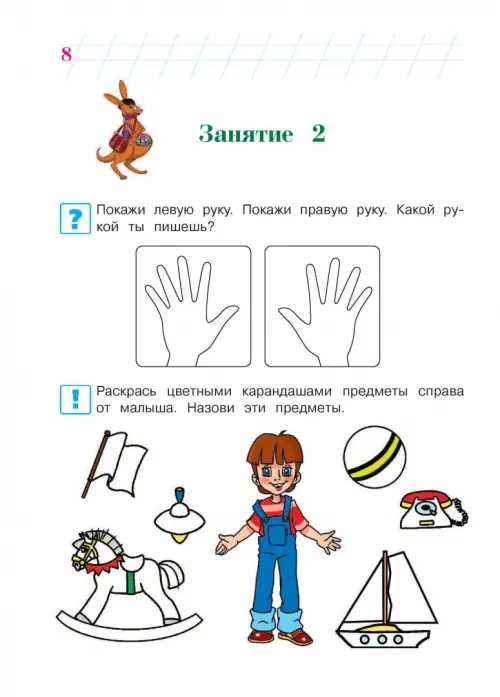 8

Занятие 2

?

Покажи левую руку. Покажи правую руку. Какой рукой ты пишешь?

!

Раскрась цветными карандашами предметы справа от малыша. Назови эти предметы.