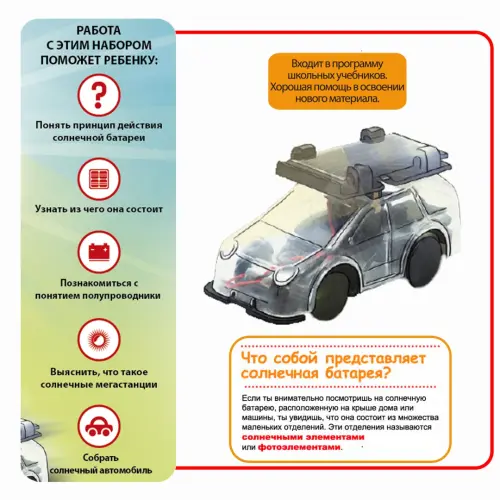 РАБОТА С ЭТИМ НАБОРОМ ПОМОЖЕТ РЕБЕНКУ:

Понять принцип действия солнечной батареи

Узнать из чего она состоит

Познакомиться с понятием полупроводники

Выяснить, что такое солнечные мегастанции

Собрать солнечный автомобиль

Входит в программу школьных учебников. Хорошая помощь в освоении нового материала.

Что собой представляет солнечная батарея?

Если ты внимательно посмотришь на солнечную батарею, расположенную на крыше дома или машины, ты увидишь, что она состоит из множества маленьких отделений. Эти отделения называются солнечными элементами или фотоэлементами.