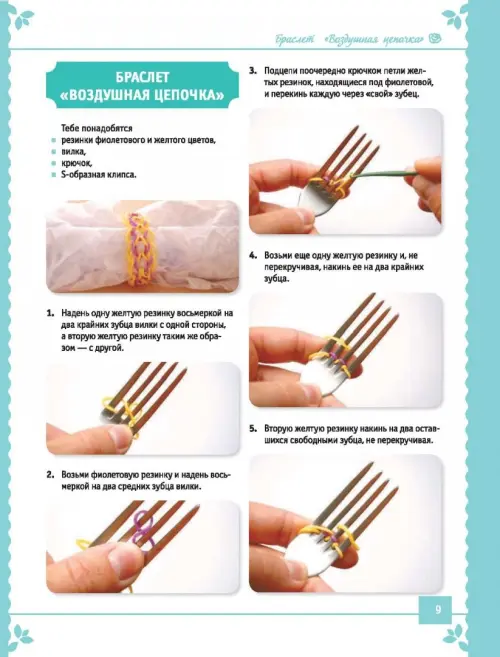 Браслет «Воздушная цепочка»

БРАСЛЕТ «ВОЗДУШНАЯ ЦЕПОЧКА»

Тебе понадобятся
резинки фиолетового и желтого цветов,
вилка,
крючок,
S-образная клипса.

1. Надень одну желтую резинку восьмеркой на два крайних зубца вилки с одной стороны, а вторую желтую резинку таким же образом — с другой.

2. Возьми фиолетовую резинку и надень восьмеркой на два средних зубца вилки.

3. Подцепи поочередно крючком петли желтых резинок, находящиеся под фиолетовой, и перекинь каждую через «свой» зубец.

4. Возьми еще одну желтую резинку и, не перекручивая, накинь ее на два крайних зубца.

5. Вторую желтую резинку накинь на два оставшихся свободными зубца, не перекручивая.

9