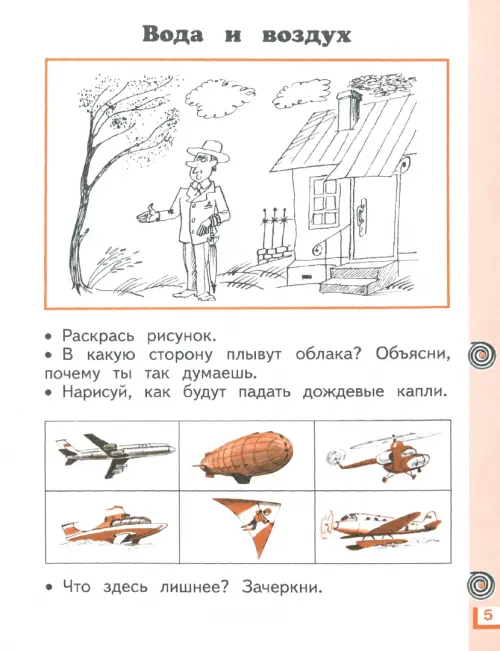 Вода и воздух

• Раскрась рисунок.
• В какую сторону плывут облака? Объясни, почему ты так думаешь.
• Нарисуй, как будут падать дождевые капли.

• Что здесь лишнее? Зачеркни.

5