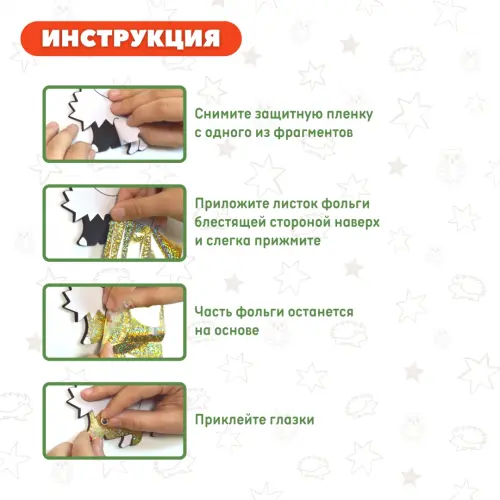 ИНСТРУКЦИЯ

Снимите защитную пленку с одного из фрагментов

Приложите листок фольги блестящей стороной наверх и слегка прижмите

Часть фольги останется на основе

Приклейте глазки