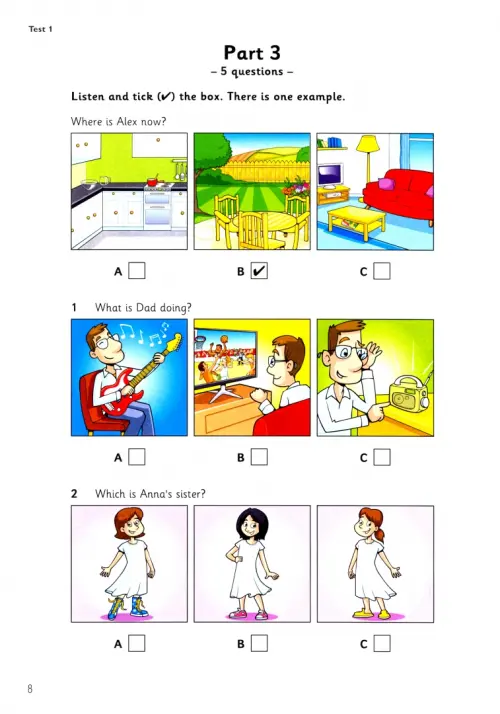 Test 1

Part 3
– 5 questions –

Listen and tick (✔) the box. There is one example.

Where is Alex now?

A ☐ B ☑ C ☐

1 What is Dad doing?

A ☐ B ☐ C ☐

2 Which is Anna's sister?

A ☐ B ☐ C ☐

8