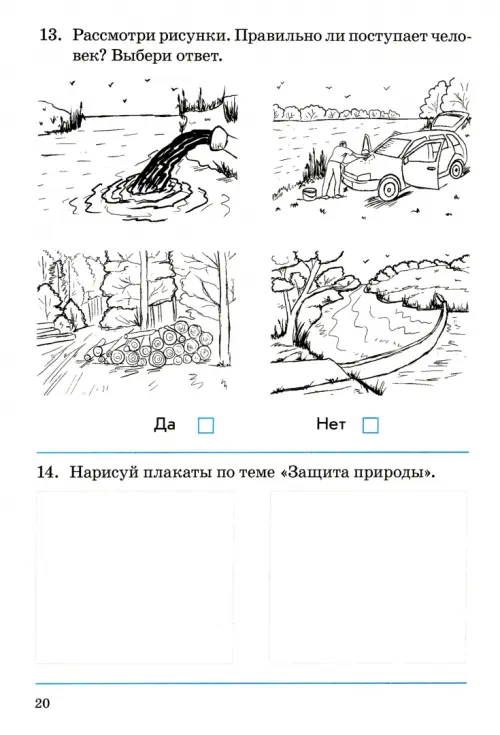 13. Рассмотри рисунки. Правильно ли поступает человек? Выбери ответ.

Да

Нет

14. Нарисуй плакаты по теме «Защита природы».

20