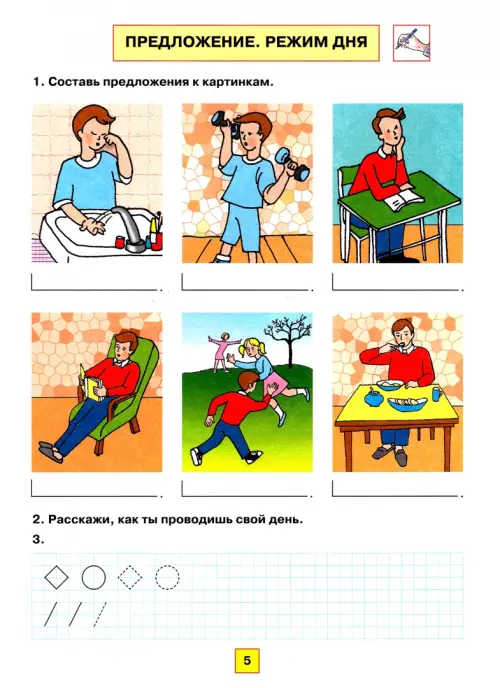 ПРЕДЛОЖЕНИЕ. РЕЖИМ ДНЯ

1. Составь предложения к картинкам.

2. Расскажи, как ты проводишь свой день.

3.

5