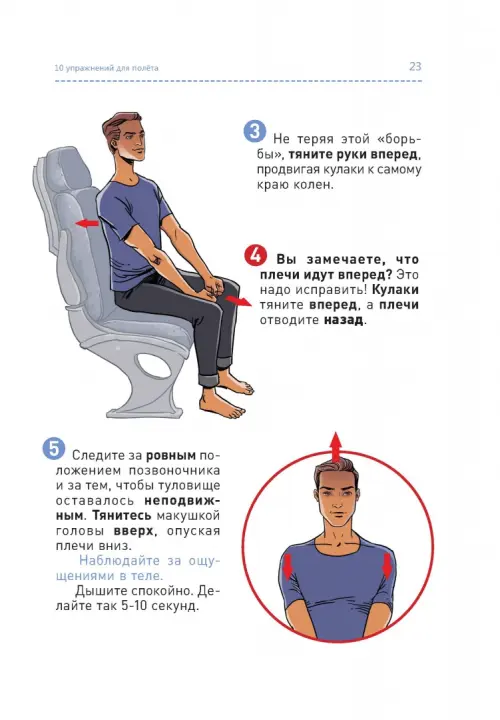 10 упражнений для полёта

23

3 Не теряя этой «борьбы», тяните руки вперед, продвигая кулаки к самому краю колен.

4 Вы замечаете, что плечи идут вперед? Это надо исправить! Кулаки тяните вперед, а плечи отводите назад.

5 Следите за ровным положением позвоночника и за тем, чтобы туловище оставалось неподвижным. Тянитесь макушкой головы вверх, опуская плечи вниз.

Наблюдайте за ощущениями в теле.

Дышите спокойно. Делайте так 5-10 секунд.