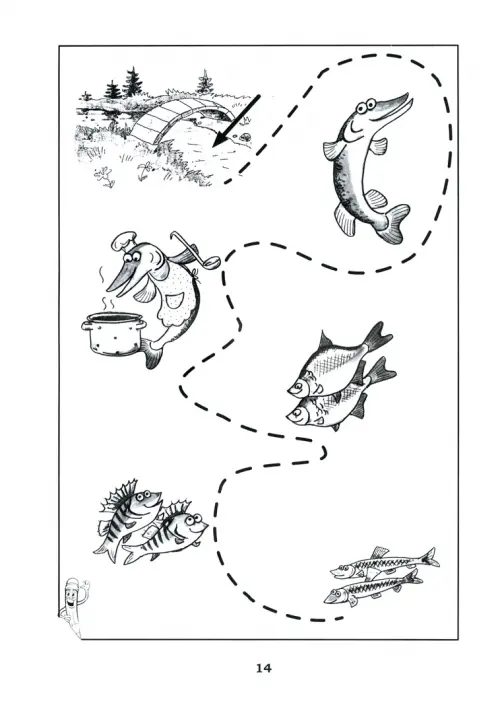 14