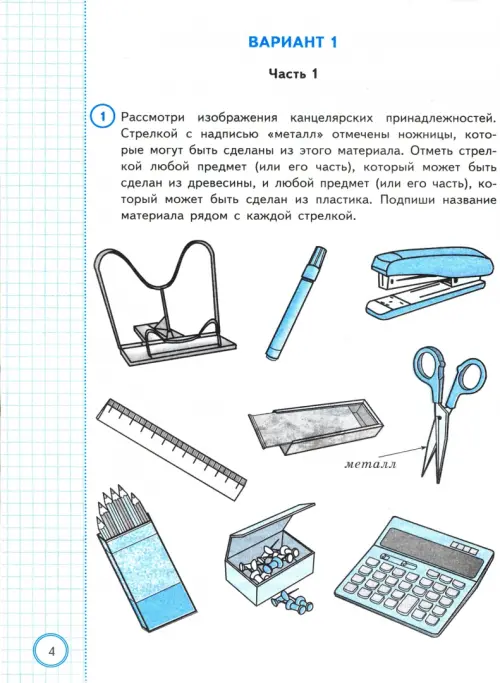 ВАРИАНТ 1

Часть 1

1 Рассмотри изображения канцелярских принадлежностей. Стрелкой с надписью «металл» отмечены ножницы, которые могут быть сделаны из этого материала. Отметь стрелкой любой предмет (или его часть), который может быть сделан из древесины, и любой предмет (или его часть), который может быть сделан из пластика. Подпиши название материала рядом с каждой стрелкой.

металл

4