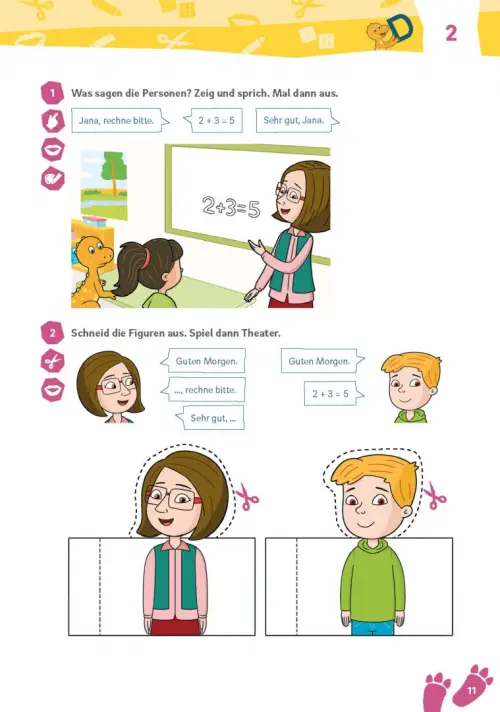 D 2

1 Was sagen die Personen? Zeig und sprich. Mal dann aus.

Jana, rechne bitte.

2 + 3 = 5

Sehr gut, Jana.

2+3=5

2 Schneid die Figuren aus. Spiel dann Theater.

Guten Morgen.

..., rechne bitte.

Sehr gut, ...

Guten Morgen.

2 + 3 = 5

11