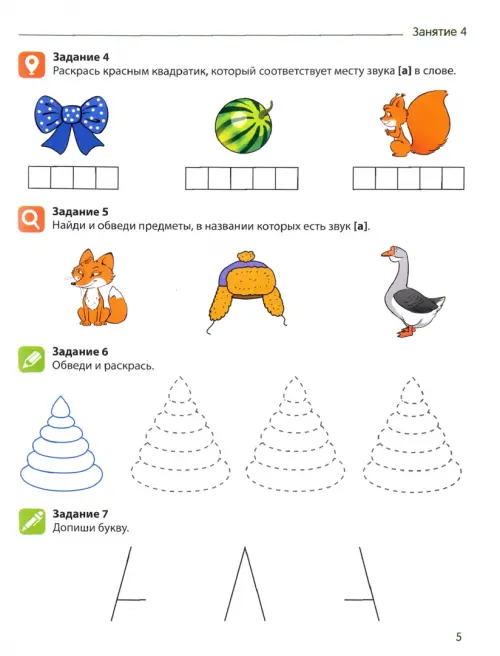 Занятие 4

Задание 4
Раскрась красным квадратик, который соответствует месту звука [а] в слове.

Задание 5
Найди и обведи предметы, в названии которых есть звук [а].

Задание 6
Обведи и раскрась.

Задание 7
Допиши букву.

5