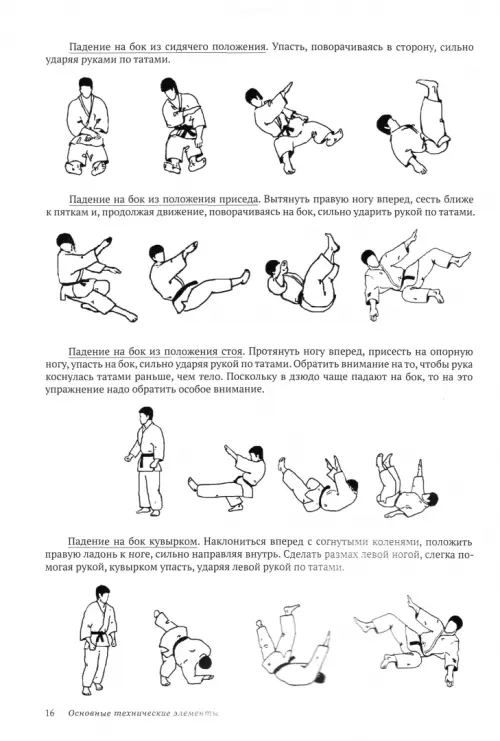 Падение на бок из сидячего положения. Упасть, поворачиваясь в сторону, сильно ударяя руками по татами.

Падение на бок из положения приседа. Вытянуть правую ногу вперед, сесть ближе к пяткам и, продолжая движение, поворачиваясь на бок, сильно ударить рукой по татами.

Падение на бок из положения стоя. Протянуть ногу вперед, присесть на опорную ногу, упасть на бок, сильно ударяя рукой по татами. Обратить внимание на то, чтобы рука коснулась татами раньше, чем тело. Поскольку в дзюдо чаще падают на бок, то на это упражнение надо обратить особое внимание.

Падение на бок кувырком. Наклониться вперед с согнутыми коленями, положить правую ладонь к ноге, сильно направляя внутрь. Сделать размах левой ногой, слегка помогая рукой, кувырком упасть, ударяя левой рукой по татами.

16 Основные технические элементы