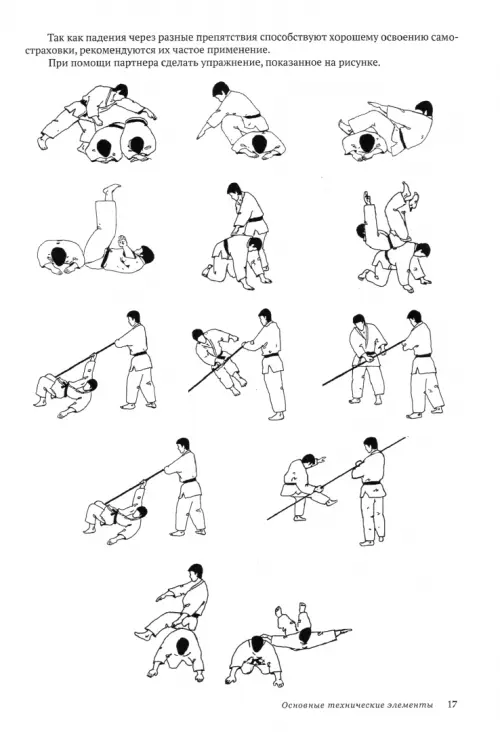 Так как падения через разные препятствия способствуют хорошему освоению самостраховки, рекомендуются их частое применение.

При помощи партнера сделать упражнение, показанное на рисунке.

Основные технические элементы 17