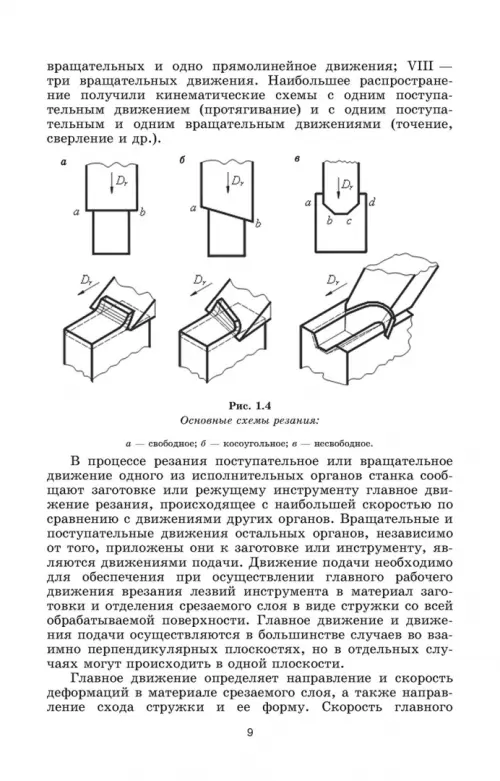 вращательных и одно прямолинейное движения; VIII — три вращательных движения. Наибольшее распространение получили кинематические схемы с одним поступательным движением (протягивание) и с одним поступательным и одним вращательным движениями (точение, сверление и др.).

а

$D_r$

a

b

б

$D_r$

a

b

в

$D_r$

a

d

b

c

$D_r$

$D_r$

$D_r$

Рис. 1.4
Основные схемы резания:

а — свободное; б — косоугольное; в — несвободное.

В процессе резания поступательное или вращательное движение одного из исполнительных органов станка сообщают заготовке или режущему инструменту главное движение резания, происходящее с наибольшей скоростью по сравнению с движениями других органов. Вращательные и поступательные движения остальных органов, независимо от того, приложены они к заготовке или инструменту, являются движениями подачи. Движение подачи необходимо для обеспечения при осуществлении главного рабочего движения врезания лезвий инструмента в материал заготовки и отделения срезаемого слоя в виде стружки со всей обрабатываемой поверхности. Главное движение и движения подачи осуществляются в большинстве случаев во взаимно перпендикулярных плоскостях, но в отдельных случаях могут происходить в одной плоскости.

Главное движение определяет направление и скорость деформаций в материале срезаемого слоя, а также направление схода стружки и ее форму. Скорость главного

9