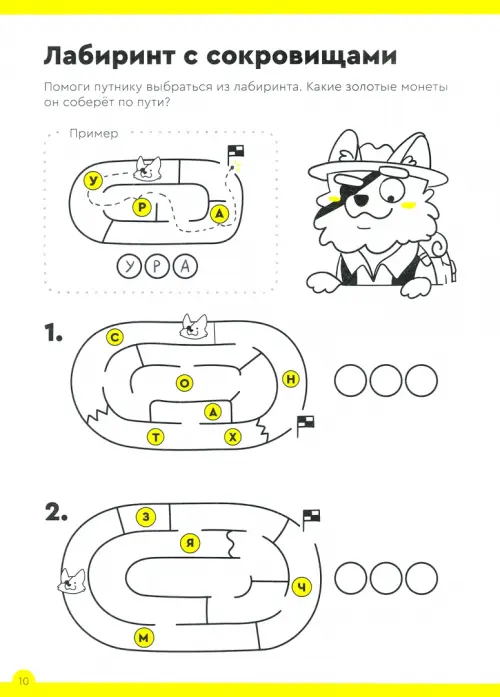 Лабиринт с сокровищами

Помоги путнику выбраться из лабиринта. Какие золотые монеты он соберёт по пути?

Пример

У Р А

У Р А

1.

С О Н А Т Х

2.

З Я Ч М

10