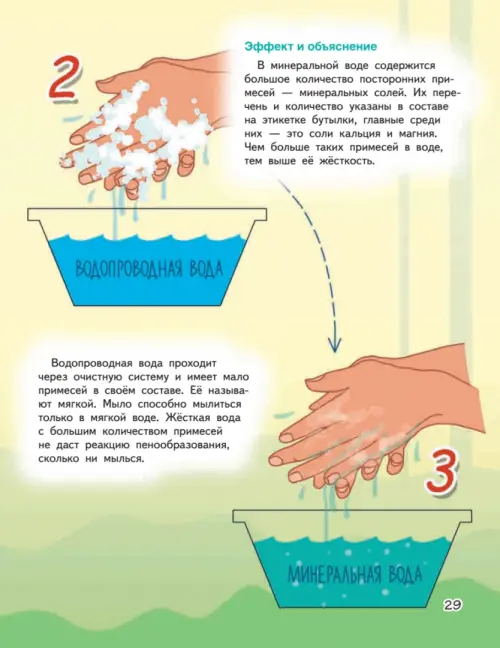 2

Эффект и объяснение

В минеральной воде содержится большое количество посторонних примесей — минеральных солей. Их перечень и количество указаны в составе на этикетке бутылки, главные среди них — это соли кальция и магния. Чем больше таких примесей в воде, тем выше её жёсткость.

ВОДОПРОВОДНАЯ ВОДА

Водопроводная вода проходит через очистную систему и имеет мало примесей в своём составе. Её называют мягкой. Мыло способно мылиться только в мягкой воде. Жёсткая вода с большим количеством примесей не даст реакцию пенообразования, сколько ни мылься.

3

МИНЕРАЛЬНАЯ ВОДА

29