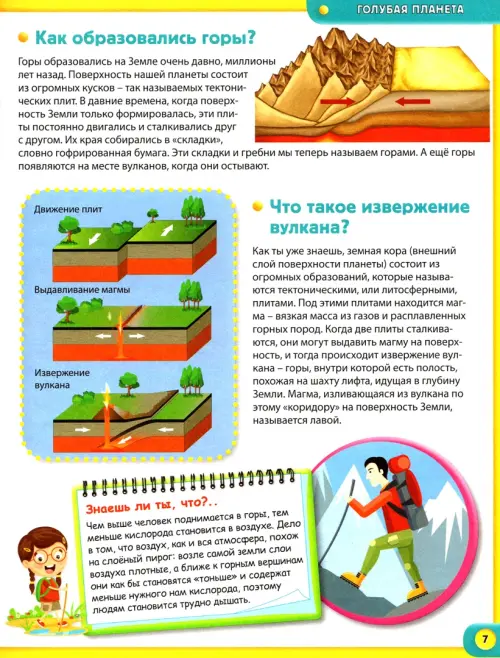 ГОЛУБАЯ ПЛАНЕТА

Как образовались горы?

Горы образовались на Земле очень давно, миллионы лет назад. Поверхность нашей планеты состоит из огромных кусков – так называемых тектонических плит. В давние времена, когда поверхность Земли только формировалась, эти плиты постоянно двигались и сталкивались друг с другом. Их края собирались в «складки», словно гофрированная бумага. Эти складки и гребни мы теперь называем горами. А ещё горы появляются на месте вулканов, когда они остывают.

Движение плит

Выдавливание магмы

Извержение вулкана

Что такое извержение вулкана?

Как ты уже знаешь, земная кора (внешний слой поверхности планеты) состоит из огромных образований, которые называются тектоническими, или литосферными, плитами. Под этими плитами находится магма – вязкая масса из газов и расплавленных горных пород. Когда две плиты сталкиваются, они могут выдавить магму на поверхность, и тогда происходит извержение вулкана – горы, внутри которой есть полость, похожая на шахту лифта, идущая в глубину Земли. Магма, изливающаяся из вулкана по этому «коридору» на поверхность Земли, называется лавой.

Знаешь ли ты, что?..

Чем выше человек поднимается в горы, тем меньше кислорода становится в воздухе. Дело в том, что воздух, как и вся атмосфера, похож на слоёный пирог: возле самой земли слои воздуха плотные, а ближе к горным вершинам они как бы становятся «тоньше» и содержат меньше нужного нам кислорода, поэтому людям становится трудно дышать.

7