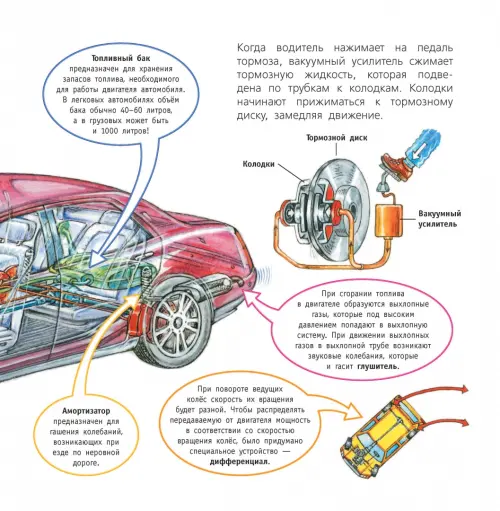 Топливный бак предназначен для хранения запасов топлива, необходимого для работы двигателя автомобиля. В легковых автомобилях объём бака обычно 40–60 литров, а в грузовых может быть и 1000 литров!

Когда водитель нажимает на педаль тормоза, вакуумный усилитель сжимает тормозную жидкость, которая подведена по трубкам к колодкам. Колодки начинают прижиматься к тормозному диску, замедляя движение.

Тормозной диск

Колодки

Вакуумный усилитель

При сгорании топлива в двигателе образуются выхлопные газы, которые под высоким давлением попадают в выхлопную систему. При движении выхлопных газов в выхлопной трубе возникают звуковые колебания, которые и гасит глушитель.

Амортизатор предназначен для гашения колебаний, возникающих при езде по неровной дороге.

При повороте ведущих колёс скорость их вращения будет разной. Чтобы распределять передаваемую от двигателя мощность в соответствии со скоростью вращения колёс, было придумано специальное устройство — дифференциал.