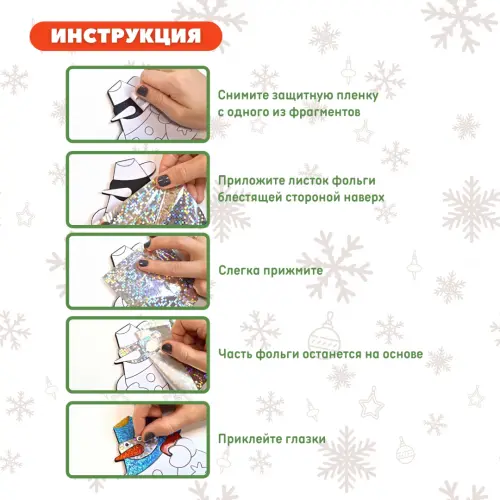 ИНСТРУКЦИЯ

Снимите защитную пленку с одного из фрагментов

Приложите листок фольги блестящей стороной наверх

Слегка прижмите

Часть фольги останется на основе

Приклейте глазки