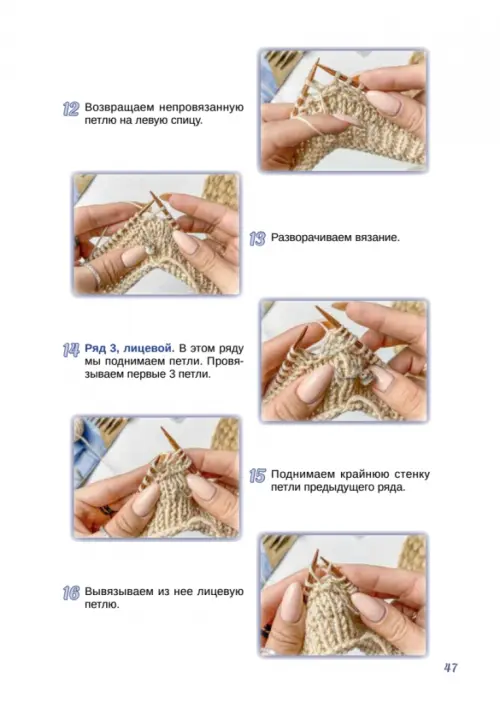 12 Возвращаем непровязанную петлю на левую спицу.

13 Разворачиваем вязание.

14 Ряд 3, лицевой. В этом ряду мы поднимаем петли. Провязываем первые 3 петли.

15 Поднимаем крайнюю стенку петли предыдущего ряда.

16 Вывязываем из нее лицевую петлю.

47