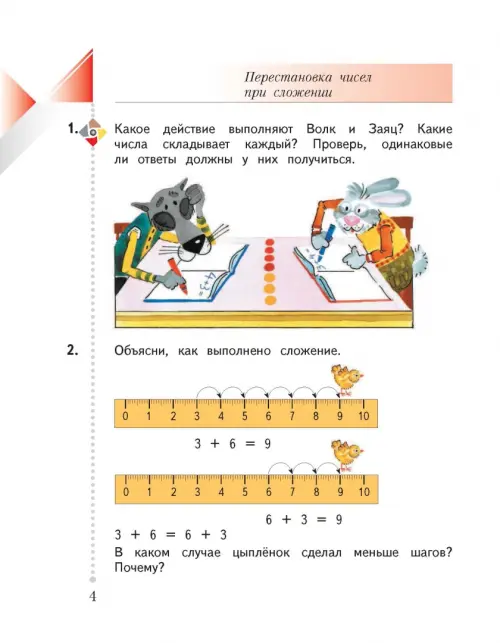 Перестановка чисел при сложении

1. Какое действие выполняют Волк и Заяц? Какие числа складывает каждый? Проверь, одинаковые ли ответы должны у них получиться.

$4+5=$

$5+4=$

2. Объясни, как выполнено сложение.

0 1 2 3 4 5 6 7 8 9 10

$3 + 6 = 9$

0 1 2 3 4 5 6 7 8 9 10

$6 + 3 = 9$

$3 + 6 = 6 + 3$

В каком случае цыплёнок сделал меньше шагов? Почему?

4