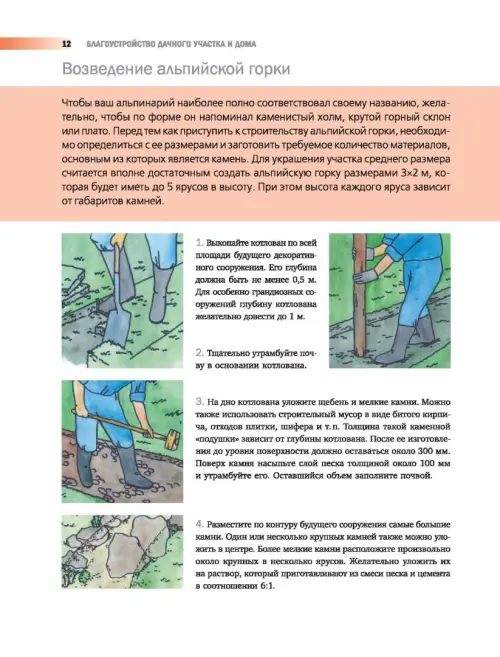 12 БЛАГОУСТРОЙСТВО ДАЧНОГО УЧАСТКА И ДОМА

Возведение альпийской горки

Чтобы ваш альпинарий наиболее полно соответствовал своему названию, желательно, чтобы по форме он напоминал каменистый холм, крутой горный склон или плато. Перед тем как приступить к строительству альпийской горки, необходимо определиться с ее размерами и заготовить требуемое количество материалов, основным из которых является камень. Для украшения участка среднего размера считается вполне достаточным создать альпийскую горку размерами 3×2 м, которая будет иметь до 5 ярусов в высоту. При этом высота каждого яруса зависит от габаритов камней.

1. Выкопайте котлован по всей площади будущего декоративного сооружения. Его глубина должна быть не менее 0,5 м. Для особенно грандиозных сооружений глубину котлована желательно довести до 1 м.

2. Тщательно утрамбуйте почву в основании котлована.

3. На дно котлована уложите щебень и мелкие камни. Можно также использовать строительный мусор в виде битого кирпича, отходов плитки, шифера и т. п. Толщина такой каменной «подушки» зависит от глубины котлована. После ее изготовления до уровня поверхности должно оставаться около 300 мм. Поверх камня насыпьте слой песка толщиной около 100 мм и утрамбуйте его. Оставшийся объем заполните почвой.

4. Разместите по контуру будущего сооружения самые большие камни. Один или несколько крупных камней также можно уложить в центре. Более мелкие камни расположите произвольно около крупных в несколько ярусов. Желательно уложить их на раствор, который приготавливают из смеси песка и цемента в соотношении 6:1.