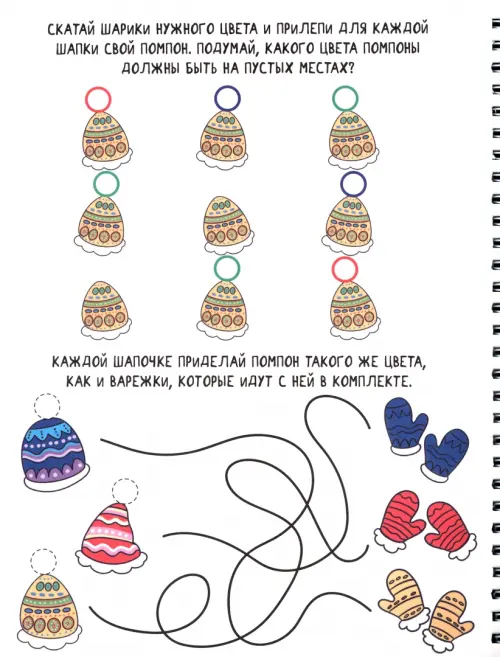 СКАТАЙ ШАРИКИ НУЖНОГО ЦВЕТА И ПРИЛЕПИ ДЛЯ КАЖДОЙ ШАПКИ СВОЙ ПОМПОН. ПОДУМАЙ, КАКОГО ЦВЕТА ПОМПОНЫ ДОЛЖНЫ БЫТЬ НА ПУСТЫХ МЕСТАХ?

КАЖДОЙ ШАПОЧКЕ ПРИДЕЛАЙ ПОМПОН ТАКОГО ЖЕ ЦВЕТА, КАК И ВАРЕЖКИ, КОТОРЫЕ ИДУТ С НЕЙ В КОМПЛЕКТЕ.