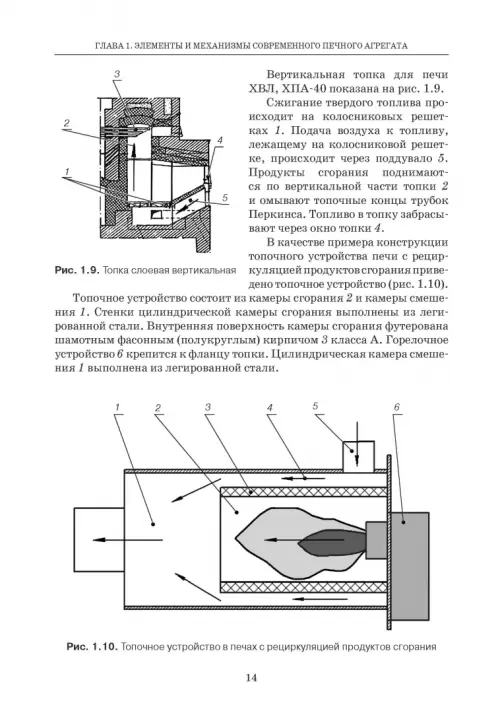 ГЛАВА 1. ЭЛЕМЕНТЫ И МЕХАНИЗМЫ СОВРЕМЕННОГО ПЕЧНОГО АГРЕГАТА

3
2
4
1
5

Рис. 1.9. Топка слоевая вертикальная

Вертикальная топка для печи ХВЛ, ХПА-40 показана на рис. 1.9.

Сжигание твердого топлива происходит на колосниковых решетках 1. Подача воздуха к топливу, лежащему на колосниковой решетке, происходит через поддувало 5. Продукты сгорания поднимаются по вертикальной части топки 2 и омывают топочные концы трубок Перкинса. Топливо в топку забрасывают через окно топки 4.

В качестве примера конструкции топочного устройства печи с рециркуляцией продуктов сгорания приведено топочное устройство (рис. 1.10).

Топочное устройство состоит из камеры сгорания 2 и камеры смешения 1. Стенки цилиндрической камеры сгорания выполнены из легированной стали. Внутренняя поверхность камеры сгорания футерована шамотным фасонным (полукруглым) кирпичом 3 класса А. Горелочное устройство 6 крепится к фланцу топки. Цилиндрическая камера смешения 1 выполнена из легированной стали.

1 2 3 4 5 6

Рис. 1.10. Топочное устройство в печах с рециркуляцией продуктов сгорания

14