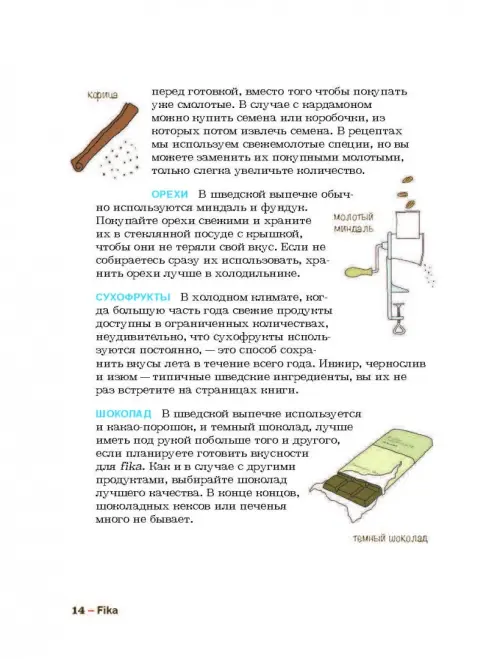 корица

перед готовкой, вместо того чтобы покупать уже смолотые. В случае с кардамоном можно купить семена или коробочки, из которых потом извлечь семена. В рецептах мы используем свежемолотые специи, но вы можете заменить их покупными молотыми, только слегка увеличьте количество.

ОРЕХИ В шведской выпечке обычно используются миндаль и фундук. Покупайте орехи свежими и храните их в стеклянной посуде с крышкой, чтобы они не теряли свой вкус. Если не собираетесь сразу их использовать, хранить орехи лучше в холодильнике.

молотый миндаль

СУХОФРУКТЫ В холодном климате, когда большую часть года свежие продукты доступны в ограниченных количествах, неудивительно, что сухофрукты используются постоянно, — это способ сохранить вкусы лета в течение всего года. Инжир, чернослив и изюм — типичные шведские ингредиенты, вы их не раз встретите на страницах книги.

ШОКОЛАД В шведской выпечке используется и какао-порошок, и темный шоколад, лучше иметь под рукой побольше того и другого, если планируете готовить вкусности для fika. Как и в случае с другими продуктами, выбирайте шоколад лучшего качества. В конце концов, шоколадных кексов или печенья много не бывает.

темный шоколад

14 – Fika