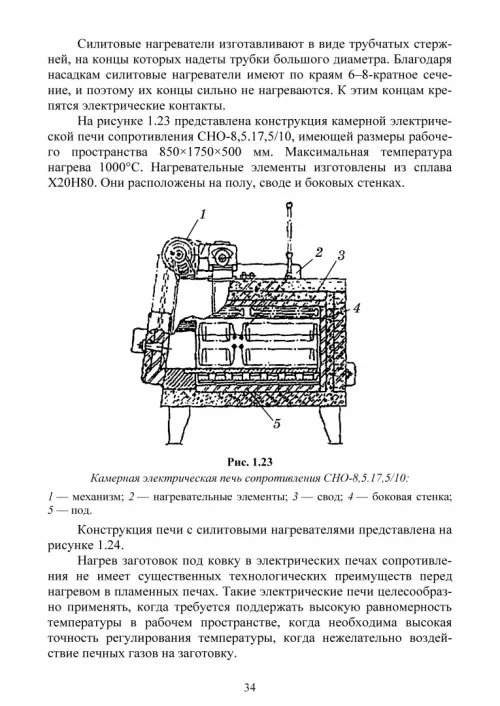 Силитовые нагреватели изготавливают в виде трубчатых стержней, на концы которых надеты трубки большого диаметра. Благодаря насадкам силитовые нагреватели имеют по краям 6–8-кратное сечение, и поэтому их концы сильно не нагреваются. К этим концам крепятся электрические контакты.

На рисунке 1.23 представлена конструкция камерной электрической печи сопротивления СНО-8,5.17,5/10, имеющей размеры рабочего пространства 850×1750×500 мм. Максимальная температура нагрева 1000°С. Нагревательные элементы изготовлены из сплава Х20Н80. Они расположены на полу, своде и боковых стенках.

1

2

3

4

5

Рис. 1.23

Камерная электрическая печь сопротивления СНО-8,5.17,5/10:

1 — механизм; 2 — нагревательные элементы; 3 — свод; 4 — боковая стенка; 5 — под.

Конструкция печи с силитовыми нагревателями представлена на рисунке 1.24.

Нагрев заготовок под ковку в электрических печах сопротивления не имеет существенных технологических преимуществ перед нагревом в пламенных печах. Такие электрические печи целесообразно применять, когда требуется поддержать высокую равномерность температуры в рабочем пространстве, когда необходима высокая точность регулирования температуры, когда нежелательно воздействие печных газов на заготовку.

34