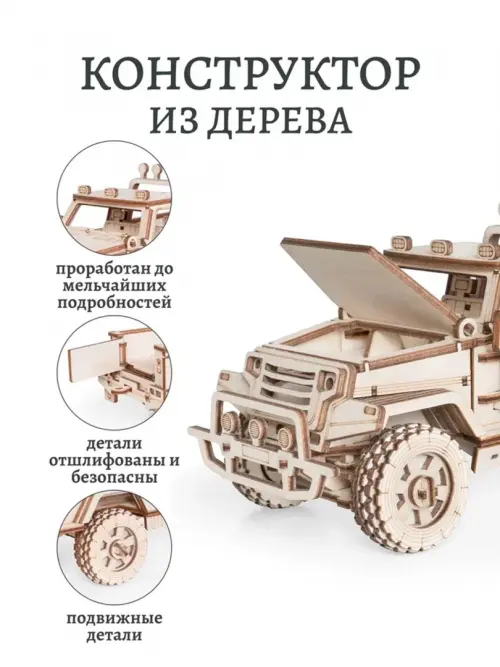 КОНСТРУКТОР
ИЗ ДЕРЕВА

проработан до мельчайших подробностей

детали отшлифованы и безопасны

подвижные детали