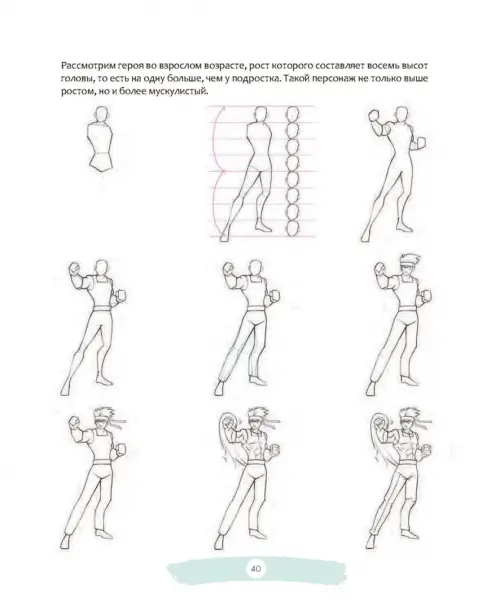 Рассмотрим героя во взрослом возрасте, рост которого составляет восемь высот головы, то есть на одну больше, чем у подростка. Такой персонаж не только выше ростом, но и более мускулистый.

40