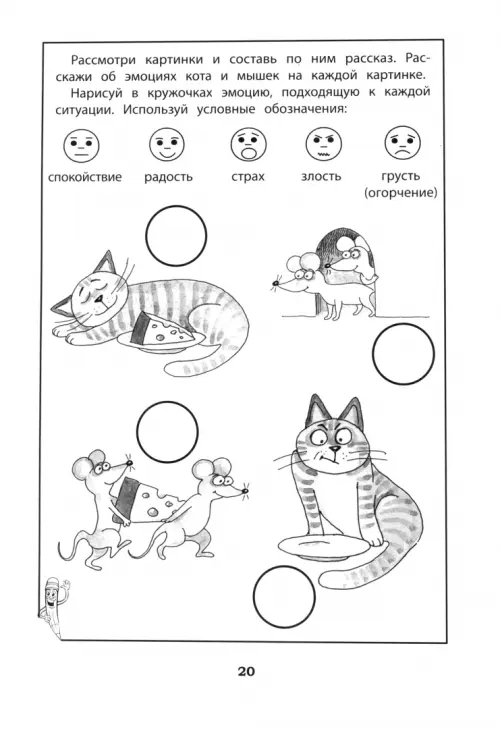 Рассмотри картинки и составь по ним рассказ. Расскажи об эмоциях кота и мышек на каждой картинке.

Нарисуй в кружочках эмоцию, подходящую к каждой ситуации. Используй условные обозначения:

спокойствие радость страх злость грусть (огорчение)

20