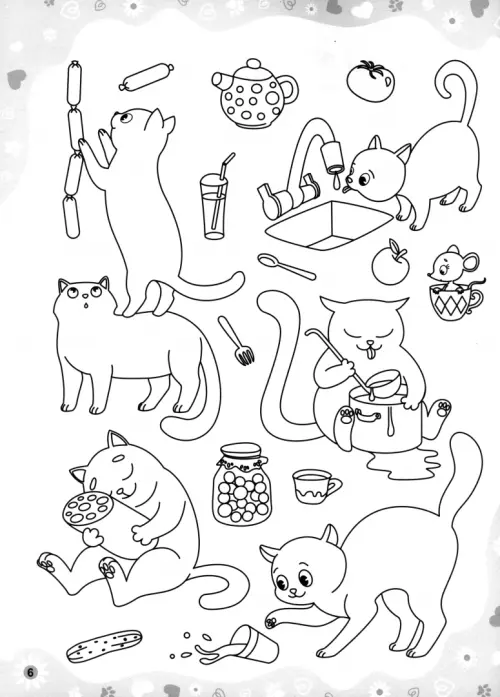 6